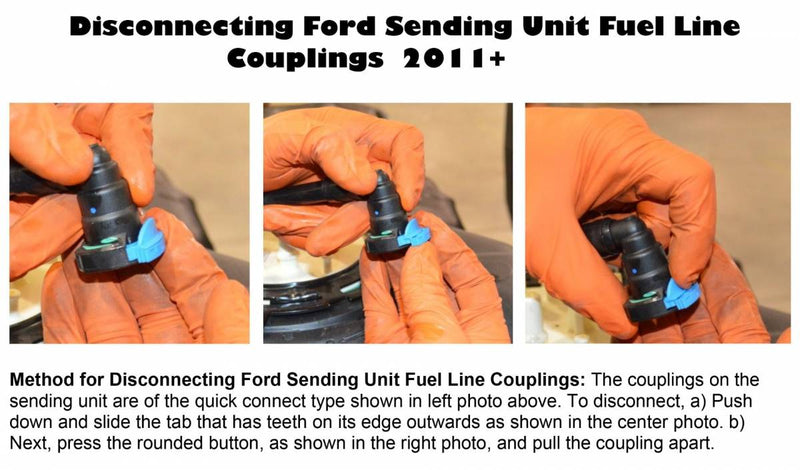 Disconnecting Ford Sending Unit Fuel Line Couplings 2011+

Method for Disconnecting Ford Sending Unit Fuel Line Couplings: The couplings on the sending unit are of the quick connect type shown in left photo above. To disconnect, a) Push down and slide the tab that has teeth on its edge outwards as shown in the center photo. b) Next, press the rounded button, as shown in the right photo, and pull the coupling apart.