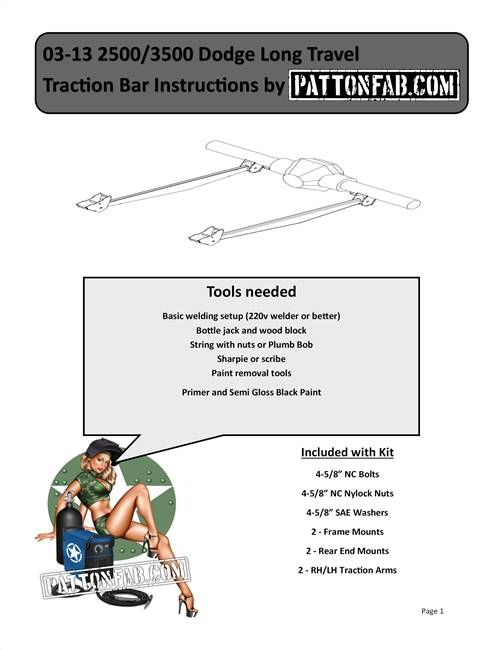 03-13 2500/3500 Dodge Long Travel Traction Bar Instructions by PATTONFAB.COM

Tools needed

Basic welding setup (220v welder or better)
Bottle jack and wood block
String with nuts or Plumb Bob
Sharpie or scribe
Paint removal tools
Primer and Semi Gloss Black Paint

PATTONFAB.COM

Included with Kit

4-5/8" NC Bolts
4-5/8" NC Nylock Nuts
4-5/8" SAE Washers
2 - Frame Mounts
2 - Rear End Mounts
2 - RH/LH Traction Arms

Page 1